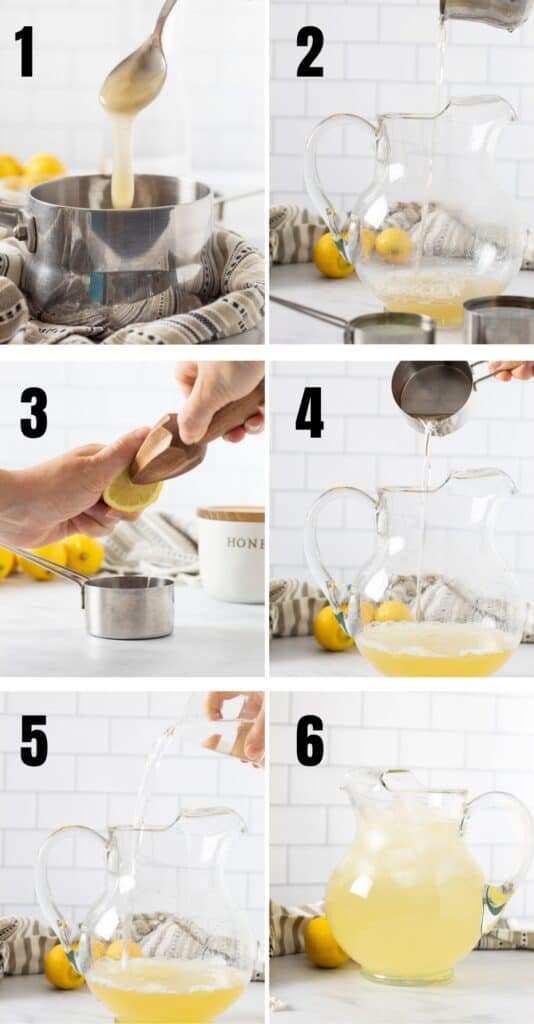 1

2

3

HONE

4

5

6