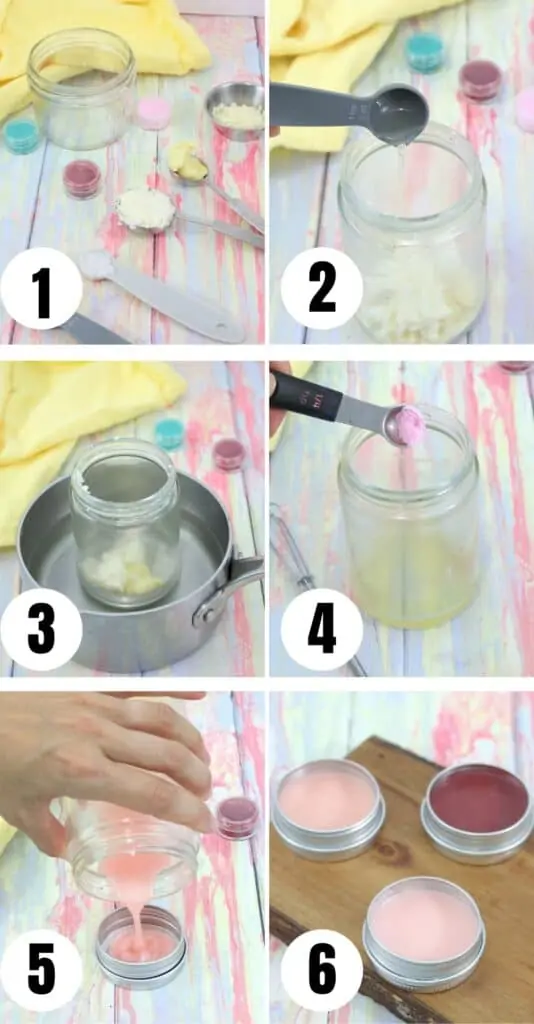 1
2
3
4
5
6