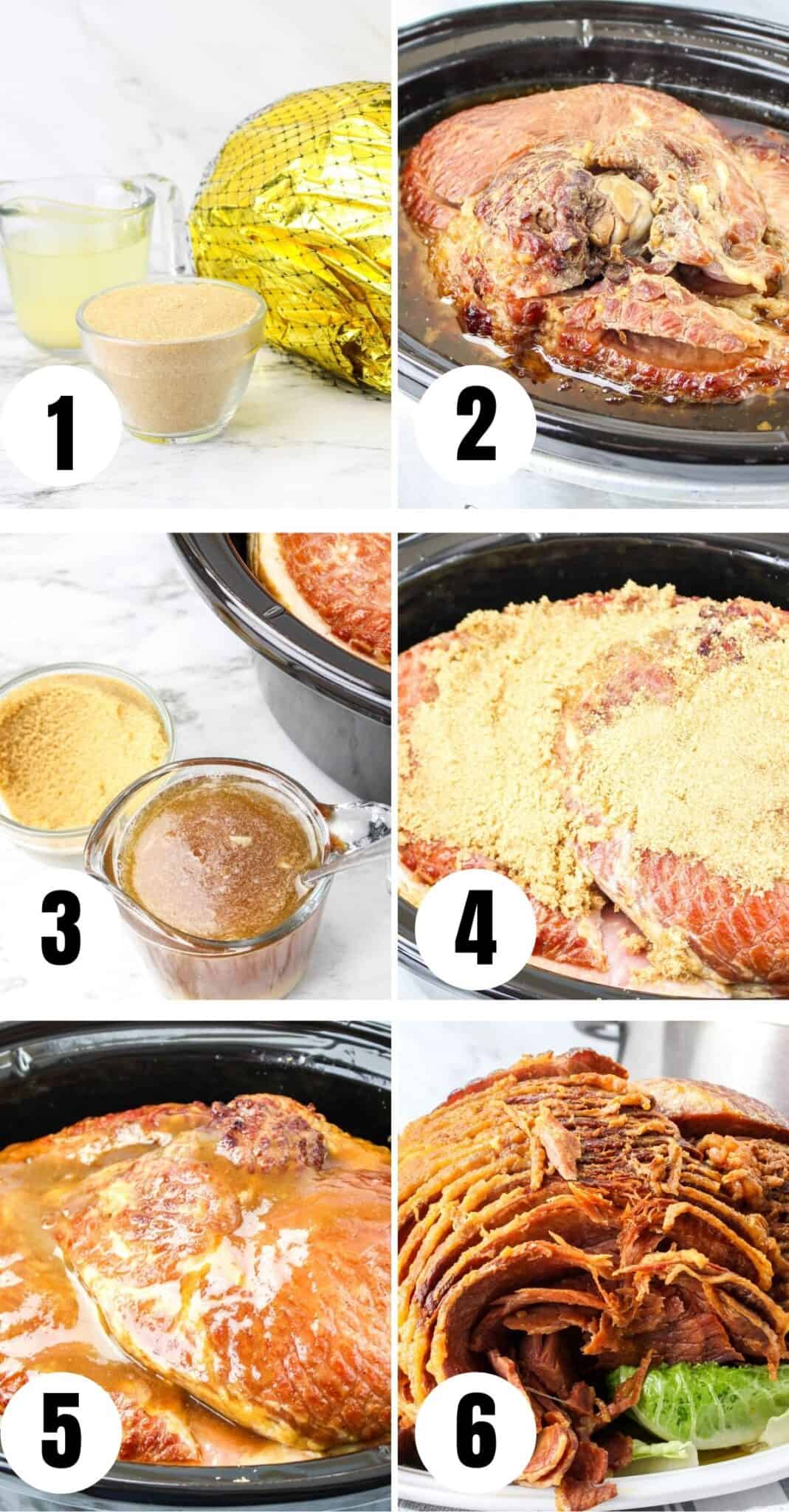 1

2

3

4

5

6